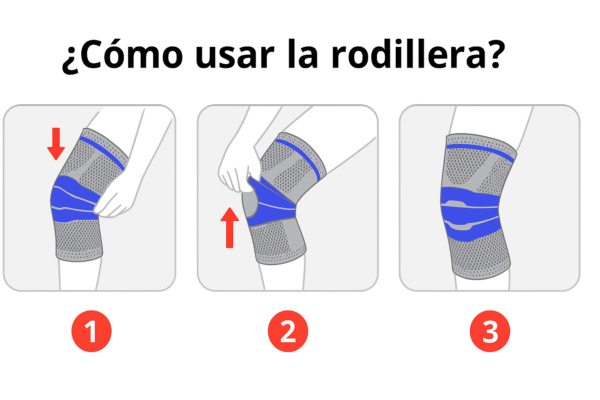 ¿Cómo usar la rodillera?

1

2

3